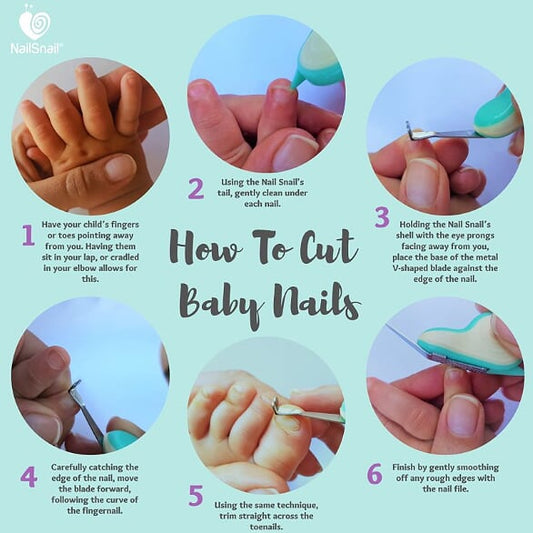 NailSnail®

How To Cut Baby Nails

1 Have your child's fingers or toes pointing away from you. Having them sit in your lap, or cradled in your elbow allows for this.

2 Using the Nail Snail's tail, gently clean under each nail.

3 Holding the Nail Snail's shell with the eye prongs facing away from you, place the base of the metal V-shaped blade against the edge of the nail.

4 Carefully catching the edge of the nail, move the blade forward, following the curve of the fingernail.

5 Using the same technique, trim straight across the toenails.

6 Finish by gently smoothing off any rough edges with the nail file.