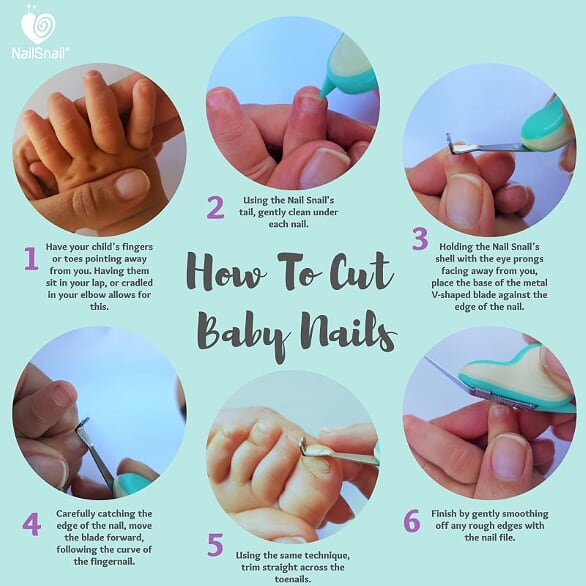 NailSnail®

How To Cut Baby Nails

1 Have your child's fingers or toes pointing away from you. Having them sit in your lap, or cradled in your elbow allows for this.

2 Using the Nail Snail's tail, gently clean under each nail.

3 Holding the Nail Snail's shell with the eye prongs facing away from you, place the base of the metal V-shaped blade against the edge of the nail.

4 Carefully catching the edge of the nail, move the blade forward, following the curve of the fingernail.

5 Using the same technique, trim straight across the toenails.

6 Finish by gently smoothing off any rough edges with the nail file.